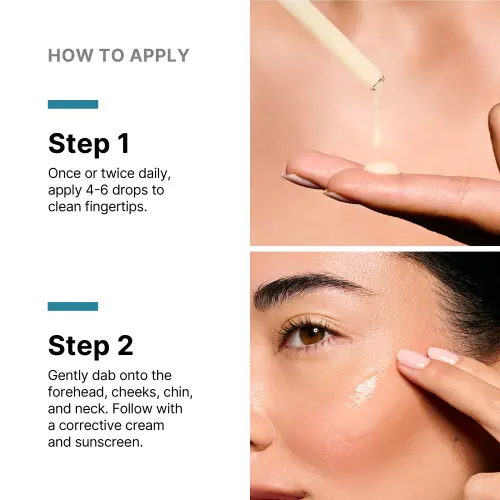 HOW TO APPLY

Step 1

Once or twice daily, apply 4-6 drops to clean fingertips.

Step 2

Gently dab onto the forehead, cheeks, chin, and neck. Follow with a corrective cream and sunscreen.