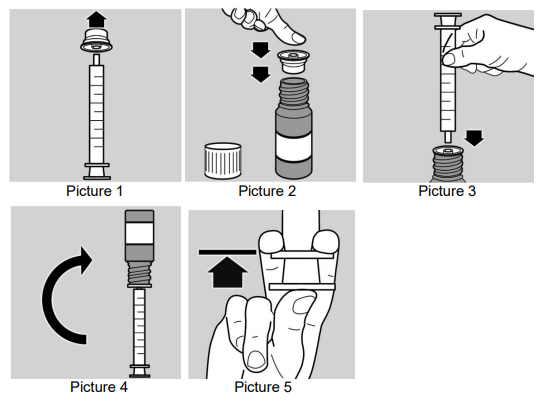 Picture 1

Picture 2

Picture 3

Picture 4

Picture 5